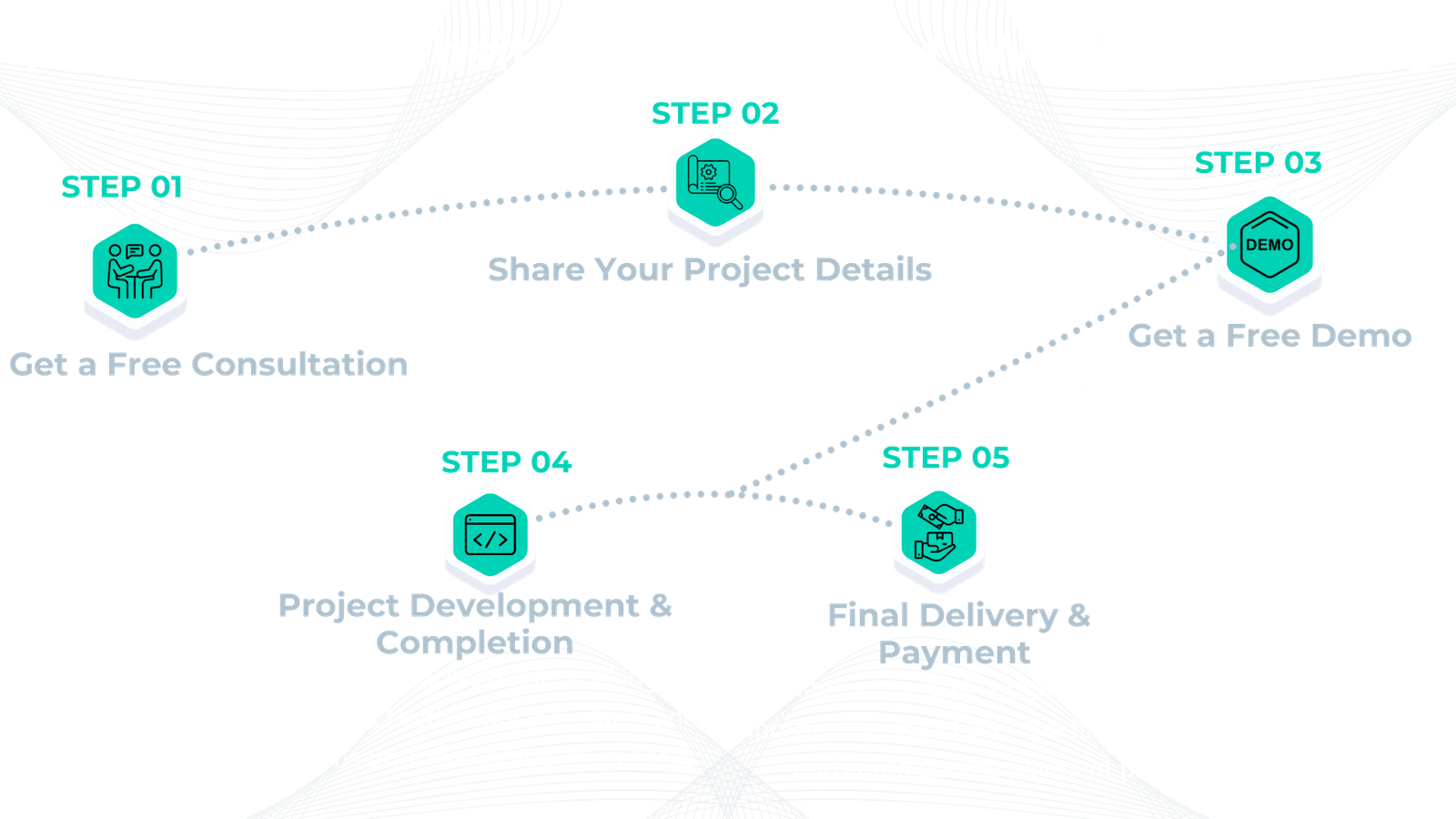 STEP 01

Get a Free Consultation

STEP 02

Share Your Project Details

STEP 03

DEMO

Get a Free Demo

STEP 04

Project Development & Completion

STEP 05

Final Delivery & Payment